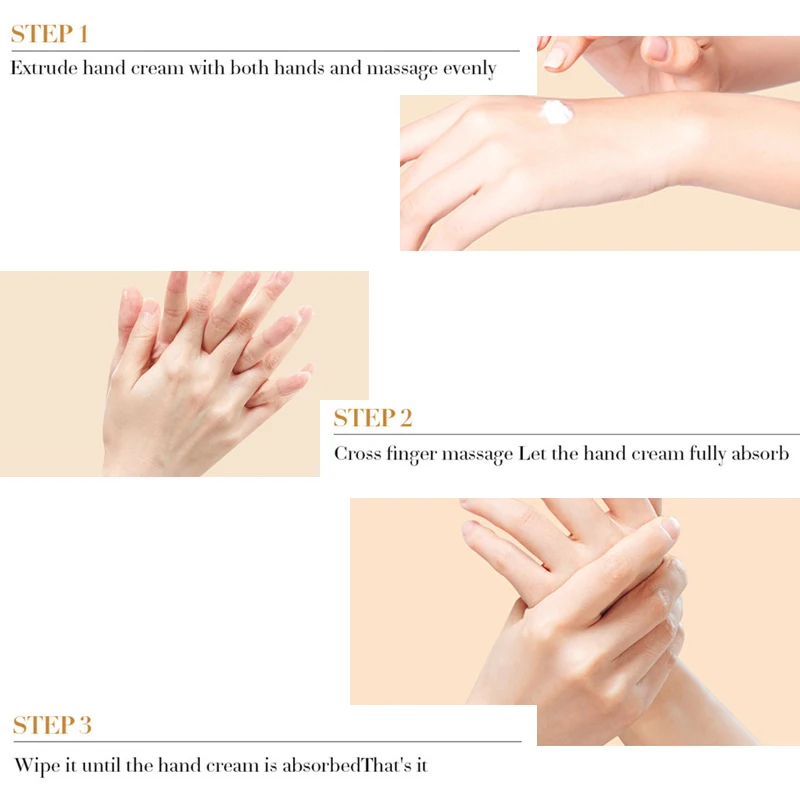 STEP 1
Extrude hand cream with both hands and massage evenly

STEP 2
Cross finger massage Let the hand cream fully absorb

STEP 3
Wipe it until the hand cream is absorbedThat's it